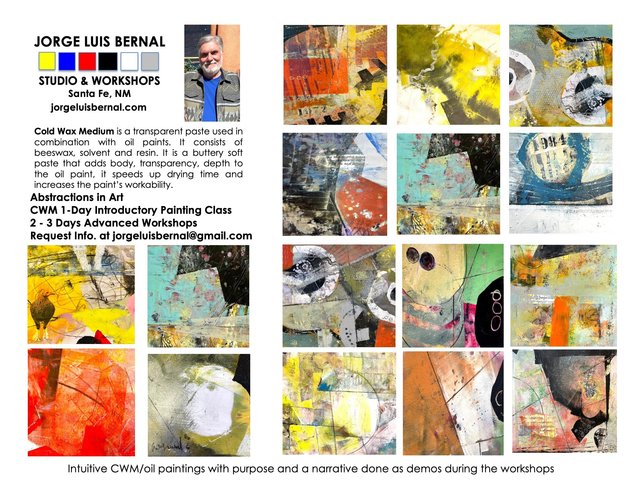 JORGE LUIS BERNAL

STUDIO & WORKSHOPS
Santa Fe, NM
jorgeluisbernal.com

Cold Wax Medium is a transparent paste used in combination with oil paints. It consists of beeswax, solvent and resin. It is a buttery soft paste that adds body, transparency, depth to the oil paint, it speeds up drying time and increases the paint's workability.

Abstractions in Art
CWM 1-Day Introductory Painting Class
2 - 3 Days Advanced Workshops
Request Info. at jorgeluisbernal@gmail.com

Intuitive CWM/oil paintings with purpose and a narrative done as demos during the workshops